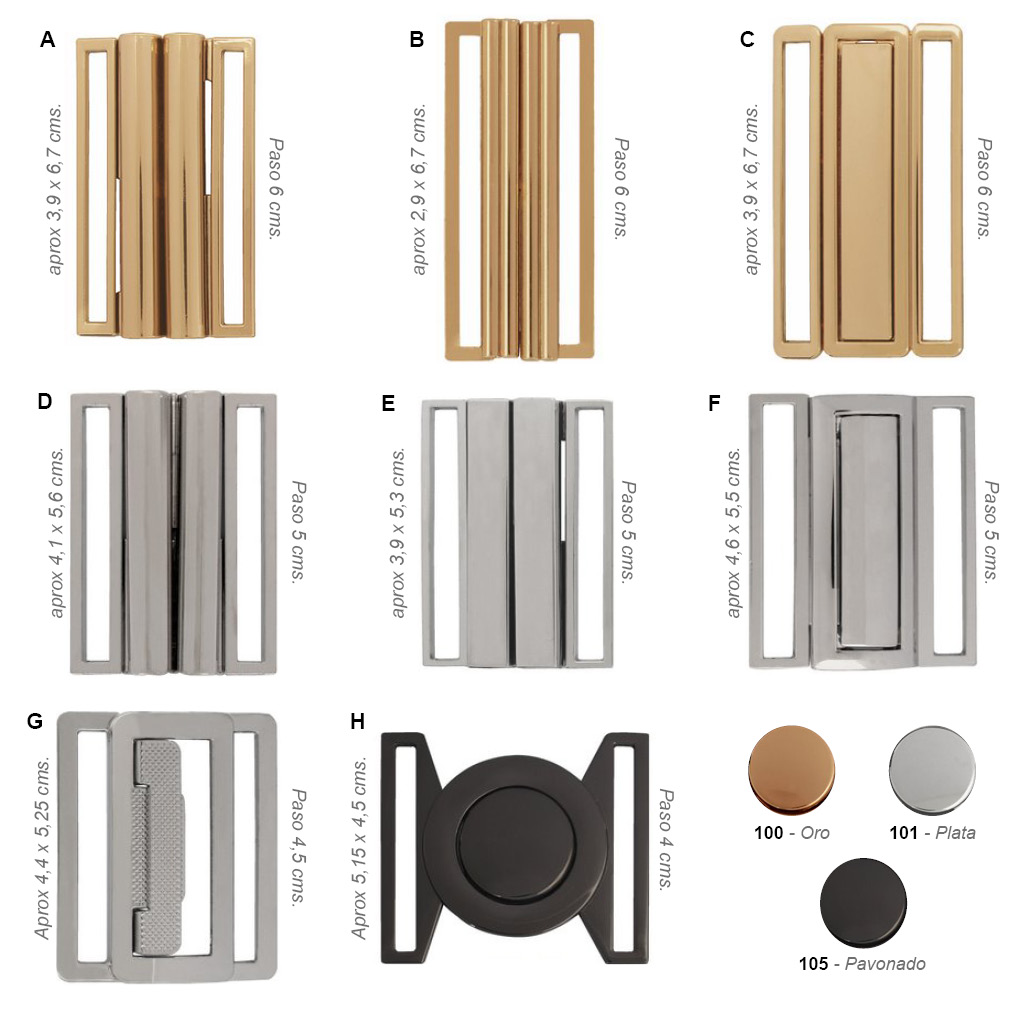 A
aprox 3,9 x 6,7 cms.
Paso 6 cms.

B
aprox 2,9 x 6,7 cms.
Paso 6 cms.

C
aprox 3,9 x 6,7 cms.
Paso 6 cms.

D
aprox 4,1 x 5,6 cms.
Paso 5 cms.

E
aprox 3,9 x 5,3 cms.
Paso 5 cms.

F
aprox 4,6 x 5,5 cms.
Paso 5 cms.

G
Aprox 4,4 x 5,25 cms.
Paso 4,5 cms.

H
Aprox 5,15 x 4,5 cms.
Paso 4 cms.

100 - Oro
101 - Plata
105 - Pavonado